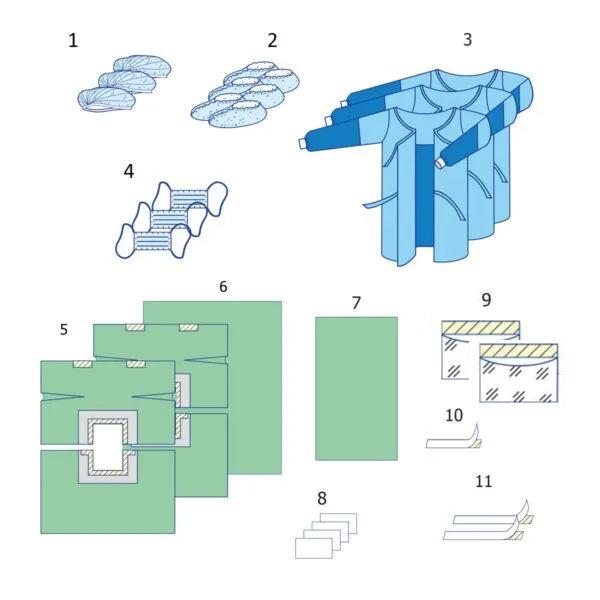 1
2
3
4
6
5
7
9
10
8
11